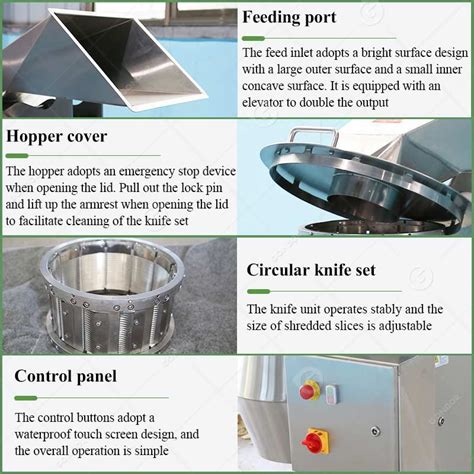 Feeding port

The feed inlet adopts a bright surface design with a large outer surface and a small inner concave surface. It is equipped with an elevator to double the output

Hopper cover

The hopper adopts an emergency stop device when opening the lid. Pull out the lock pin and lift up the armrest when opening the lid to facilitate cleaning of the knife set

Circular knife set

The knife unit operates stably and the size of shredded slices is adjustable

Control panel

The control buttons adopt a waterproof touch screen design, and the overall operation is simple